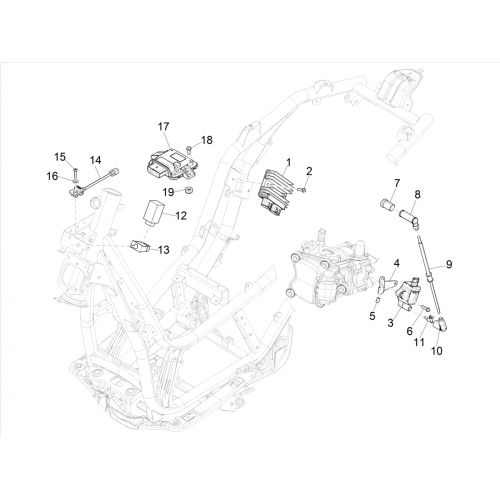 17
18
15
14
16
19
12
13
1
2
7
8
9
4
5
3
6
11
10